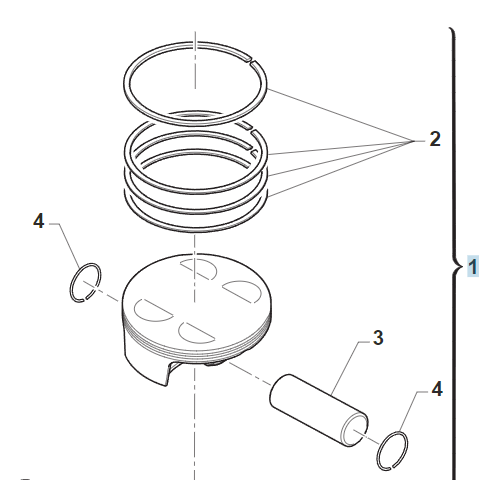 2
4
1
3
4